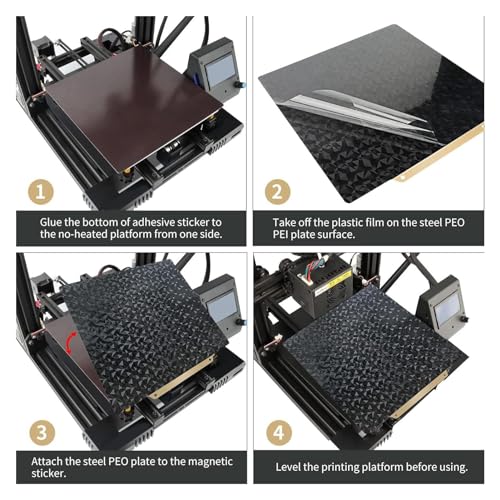 1

Glue the bottom of adhesive sticker to the no-heated platform from one side.

2

Take off the plastic film on the steel PEO PEI plate surface.

3

Attach the steel PEO plate to the magnetic sticker.

4

Level the printing platform before using.