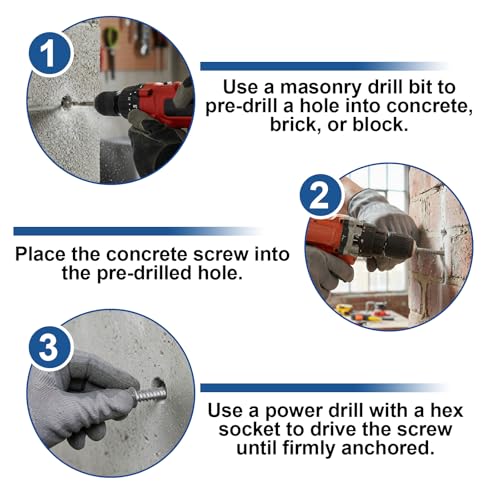 1

Use a masonry drill bit to pre-drill a hole into concrete, brick, or block.

2

Place the concrete screw into the pre-drilled hole.

3

Use a power drill with a hex socket to drive the screw until firmly anchored.