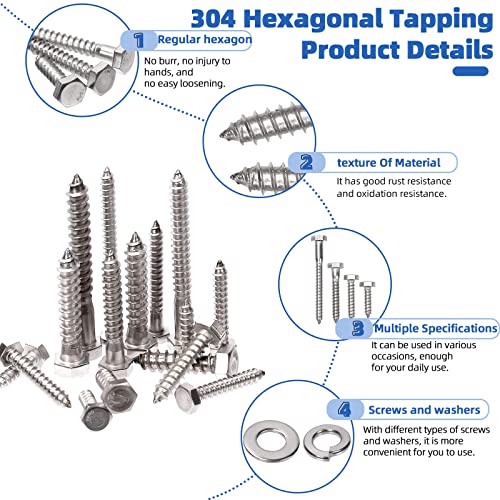 304 Hexagonal Tapping
Product Details

1 Regular hexagon
No burr, no injury to hands, and no easy loosening.

2 texture Of Material
It has good rust resistance and oxidation resistance.

3 Multiple Specifications
It can be used in various occasions, enough for your daily use.

4 Screws and washers
With different types of screws and washers, it is more convenient for you to use.