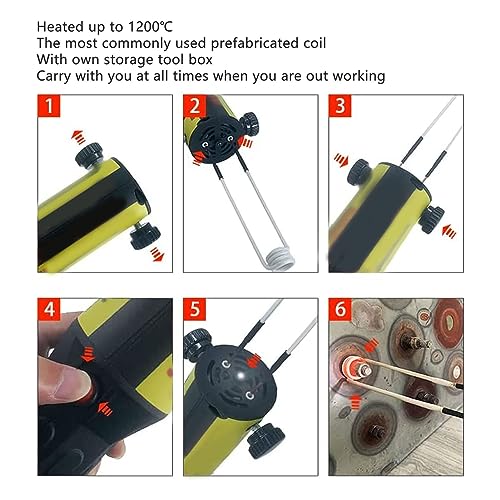 Heated up to 1200℃
The most commonly used prefabricated coil
With own storage tool box
Carry with you at all times when you are out working

1

2

3

4

5

6