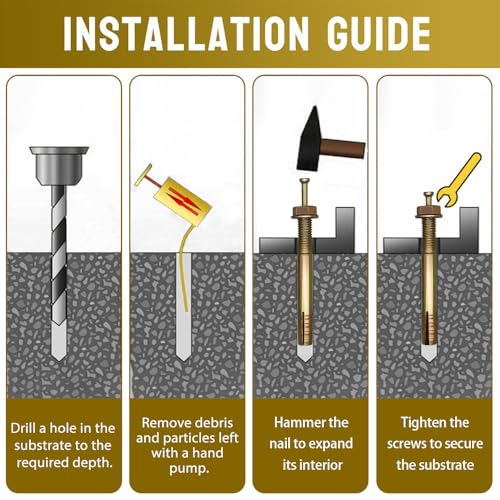 INSTALLATION GUIDE

Drill a hole in the substrate to the required depth.

Remove debris and particles left with a hand pump.

Hammer the nail to expand its interior

Tighten the screws to secure the substrate