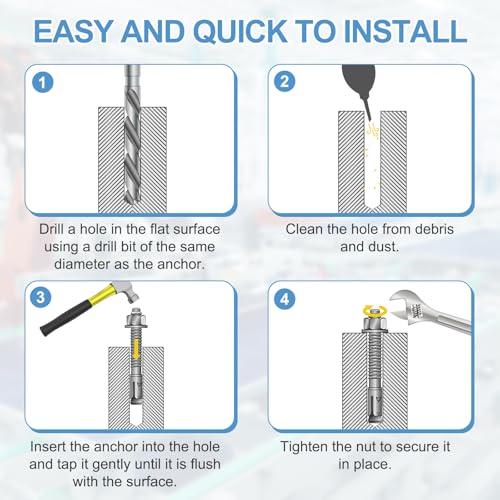 EASY AND QUICK TO INSTALL

1

Drill a hole in the flat surface using a drill bit of the same diameter as the anchor.

2

Clean the hole from debris and dust.

3

Insert the anchor into the hole and tap it gently until it is flush with the surface.

4

Tighten the nut to secure it in place.