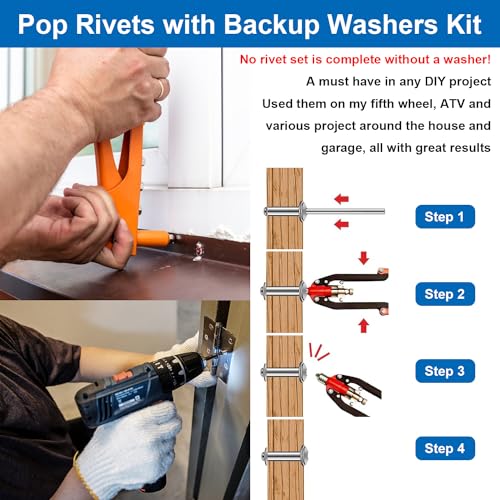 Pop Rivets with Backup Washers Kit

No rivet set is complete without a washer!

A must have in any DIY project

Used them on my fifth wheel, ATV and various project around the house and garage, all with great results

Step 1

Step 2

Step 3

Step 4