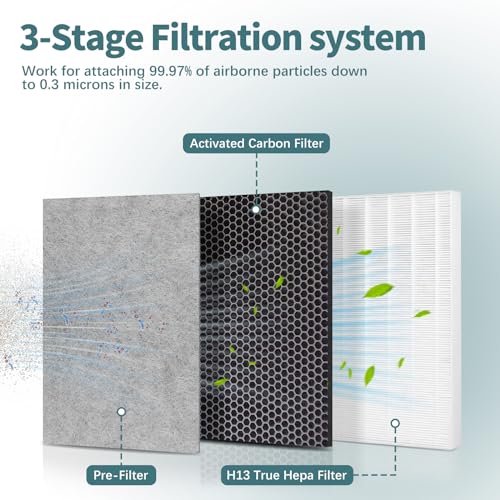 3-Stage Filtration system

Work for attaching 99.97% of airborne particles down to 0.3 microns in size.

Activated Carbon Filter

Pre-Filter

H13 True Hepa Filter