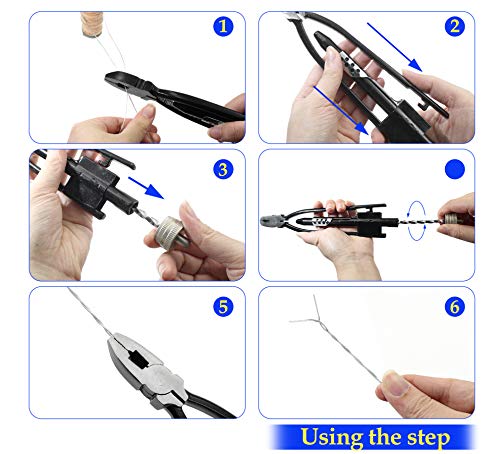 1

2

3

5

6

Using the step