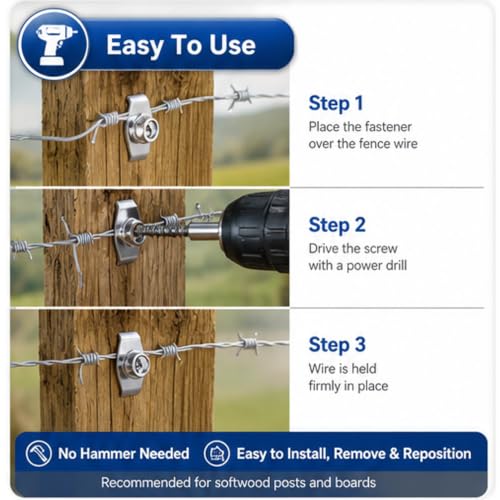 Easy To Use

Step 1
Place the fastener over the fence wire

Step 2
Drive the screw with a power drill

Step 3
Wire is held firmly in place

No Hammer Needed

Easy to Install, Remove & Reposition

Recommended for softwood posts and boards