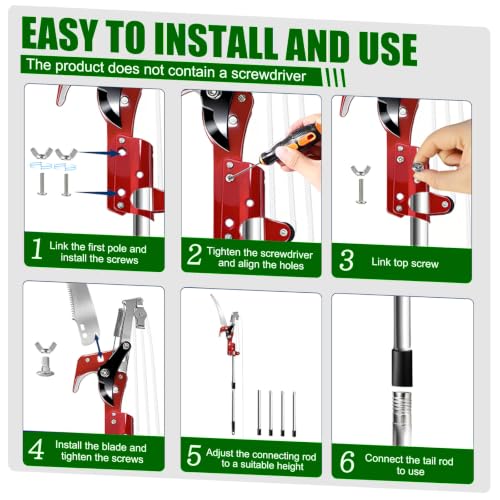 EASY TO INSTALL AND USE

The product does not contain a screwdriver

1 Link the first pole and install the screws

2 Tighten the screwdriver and align the holes

3 Link top screw

4 Install the blade and tighten the screws

5 Adjust the connecting rod to a suitable height

6 Connect the tail rod to use