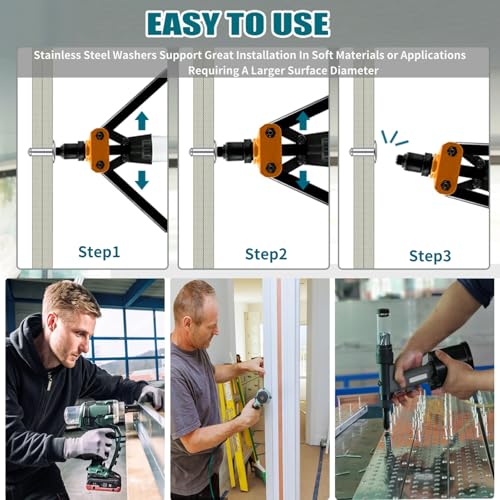 EASY TO USE

Stainless Steel Washers Support Great Installation In Soft Materials or Applications Requiring A Larger Surface Diameter

Step1

Step2

Step3