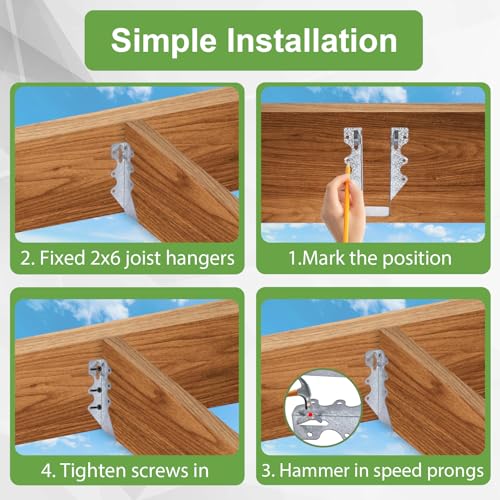 Simple Installation

2. Fixed 2x6 joist hangers

1.Mark the position

4. Tighten screws in

3. Hammer in speed prongs