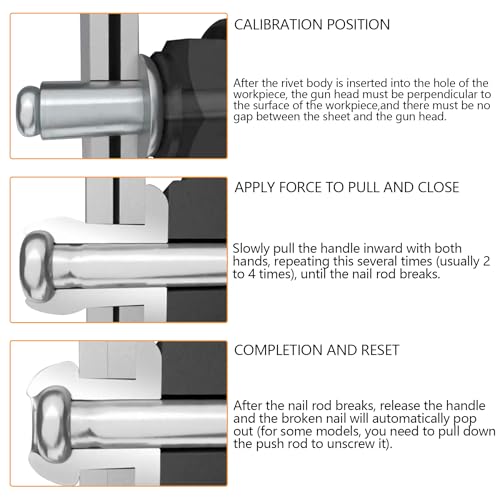 CALIBRATION POSITION

After the rivet body is inserted into the hole of the workpiece, the gun head must be perpendicular to the surface of the workpiece,and there must be no gap between the sheet and the gun head.

APPLY FORCE TO PULL AND CLOSE

Slowly pull the handle inward with both hands, repeating this several times (usually 2 to 4 times), until the nail rod breaks.

COMPLETION AND RESET

After the nail rod breaks, release the handle and the broken nail will automatically pop out (for some models, you need to pull down the push rod to unscrew it).