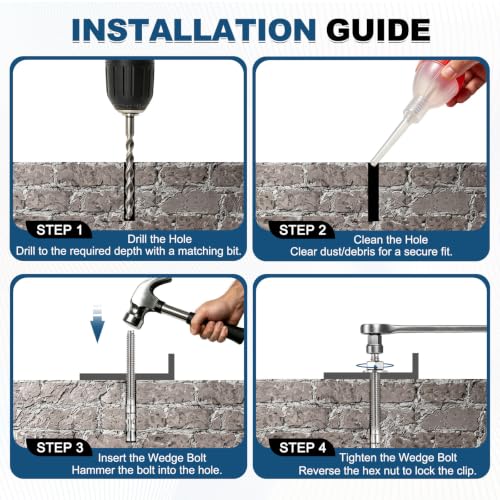 INSTALLATION GUIDE

STEP 1
Drill the Hole
Drill to the required depth with a matching bit.

STEP 2
Clean the Hole
Clear dust/debris for a secure fit.

STEP 3
Insert the Wedge Bolt
Hammer the bolt into the hole.

STEP 4
Tighten the Wedge Bolt
Reverse the hex nut to lock the clip.