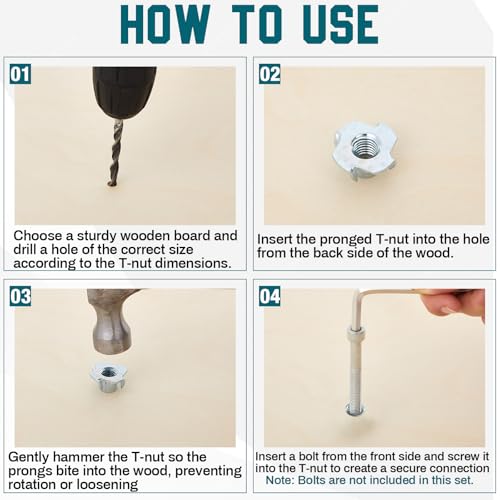 HOW TO USE

01

Choose a sturdy wooden board and drill a hole of the correct size according to the T-nut dimensions.

02

Insert the pronged T-nut into the hole from the back side of the wood.

03

Gently hammer the T-nut so the prongs bite into the wood, preventing rotation or loosening

04

Insert a bolt from the front side and screw it into the T-nut to create a secure connection
Note: Bolts are not included in this set.