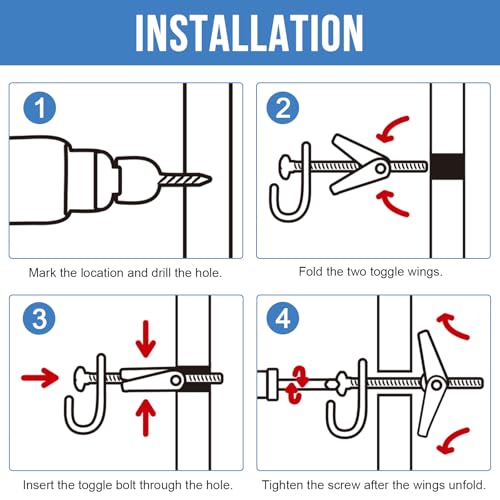 INSTALLATION

1

Mark the location and drill the hole.

2

Fold the two toggle wings.

3

Insert the toggle bolt through the hole.

4

Tighten the screw after the wings unfold.