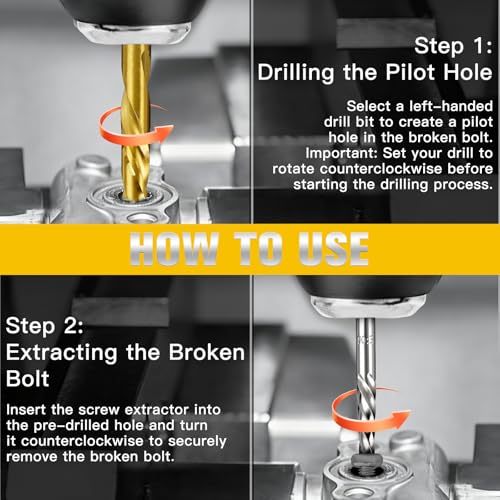 Step 1:
Drilling the Pilot Hole

Select a left-handed drill bit to create a pilot hole in the broken bolt. Important: Set your drill to rotate counterclockwise before starting the drilling process.

HOW TO USE

Step 2:
Extracting the Broken Bolt

Insert the screw extractor into the pre-drilled hole and turn it counterclockwise to securely remove the broken bolt.