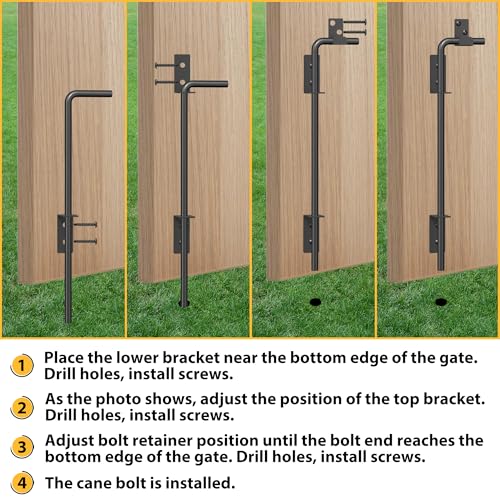 1 Place the lower bracket near the bottom edge of the gate. Drill holes, install screws.

2 As the photo shows, adjust the position of the top bracket. Drill holes, install screws.

3 Adjust bolt retainer position until the bolt end reaches the bottom edge of the gate. Drill holes, install screws.

4 The cane bolt is installed.