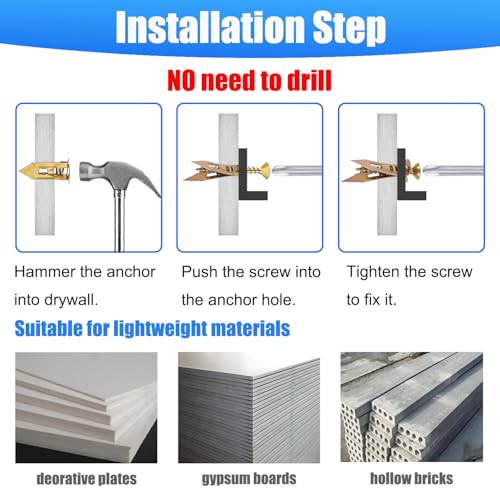 Installation Step

NO need to drill

Hammer the anchor into drywall.

Push the screw into the anchor hole.

Tighten the screw to fix it.

Suitable for lightweight materials

deorative plates

gypsum boards

hollow bricks