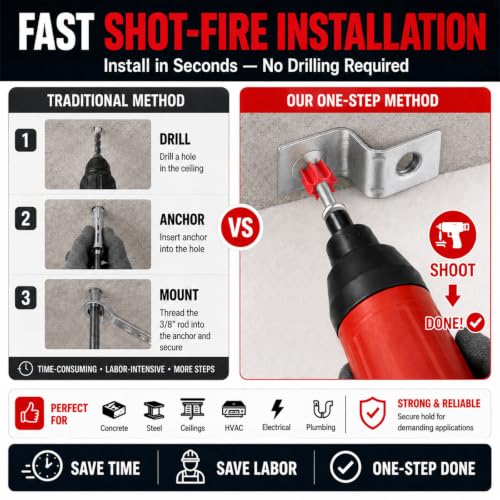 FAST SHOT-FIRE INSTALLATION
Install in Seconds — No Drilling Required

TRADITIONAL METHOD

1
DRILL
Drill a hole in the ceiling

2
ANCHOR
Insert anchor into the hole

3
MOUNT
Thread the 3/8" rod into the anchor and secure

TIME-CONSUMING • LABOR-INTENSIVE • MORE STEPS

VS

OUR ONE-STEP METHOD

SHOOT
DONE!

PERFECT FOR
Concrete
Steel
Ceilings
HVAC
Electrical
Plumbing

STRONG & RELIABLE
Secure hold for demanding applications

SAVE TIME
SAVE LABOR
ONE-STEP DONE