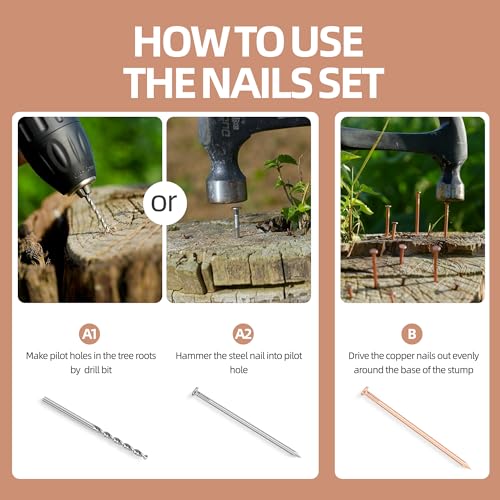 HOW TO USE
THE NAILS SET

or

A1
Make pilot holes in the tree roots by drill bit

A2
Hammer the steel nail into pilot hole

B
Drive the copper nails out evenly around the base of the stump