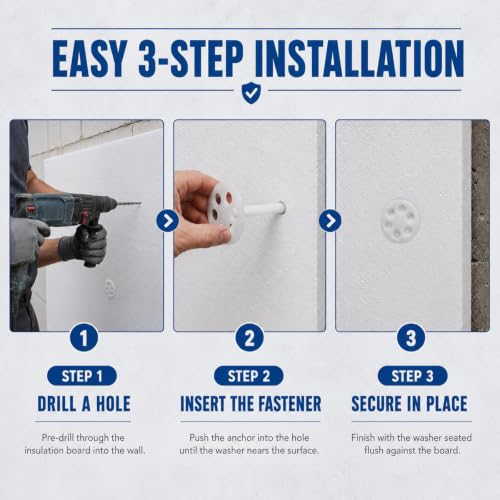 EASY 3-STEP INSTALLATION

1

STEP 1

DRILL A HOLE

Pre-drill through the insulation board into the wall.

2

STEP 2

INSERT THE FASTENER

Push the anchor into the hole until the washer nears the surface.

3

STEP 3

SECURE IN PLACE

Finish with the washer seated flush against the board.