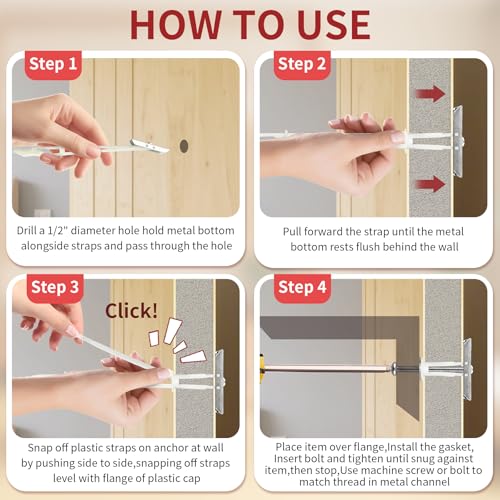 HOW TO USE

Step 1

Drill a 1/2" diameter hole hold metal bottom alongside straps and pass through the hole

Step 2

Pull forward the strap until the metal bottom rests flush behind the wall

Step 3

Click!

Snap off plastic straps on anchor at wall by pushing side to side,snapping off straps level with flange of plastic cap

Step 4

Place item over flange,Install the gasket, Insert bolt and tighten until snug against item,then stop,Use machine screw or bolt to match thread in metal channel