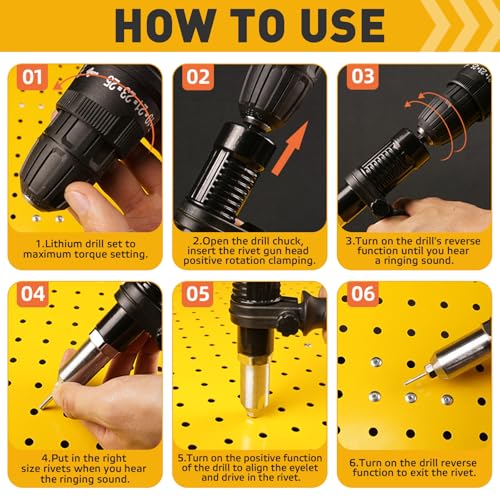 HOW TO USE

01

1.Lithium drill set to maximum torque setting.

02

2.Open the drill chuck, insert the rivet gun head positive rotation clamping.

03

3.Turn on the drill's reverse function until you hear a ringing sound.

04

4.Put in the right size rivets when you hear the ringing sound.

05

5.Turn on the positive function of the drill to align the eyelet and drive in the rivet.

06

6.Turn on the drill reverse function to exit the rivet.