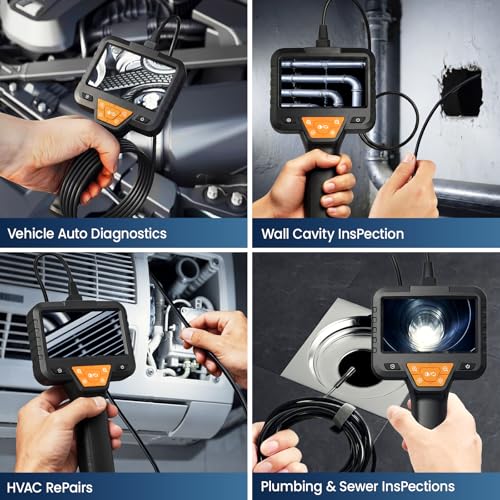 Vehicle Auto Diagnostics

Wall Cavity InsPection

HVAC RePairs

Plumbing & Sewer InsPections