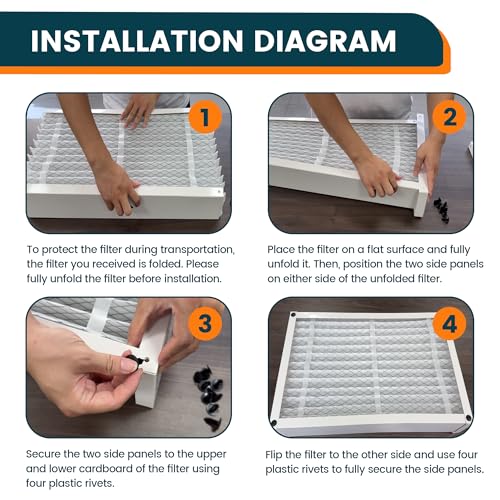 INSTALLATION DIAGRAM

1

To protect the filter during transportation, the filter you received is folded. Please fully unfold the filter before installation.

2

Place the filter on a flat surface and fully unfold it. Then, position the two side panels on either side of the unfolded filter.

3

Secure the two side panels to the upper and lower cardboard of the filter using four plastic rivets.

4

Flip the filter to the other side and use four plastic rivets to fully secure the side panels.