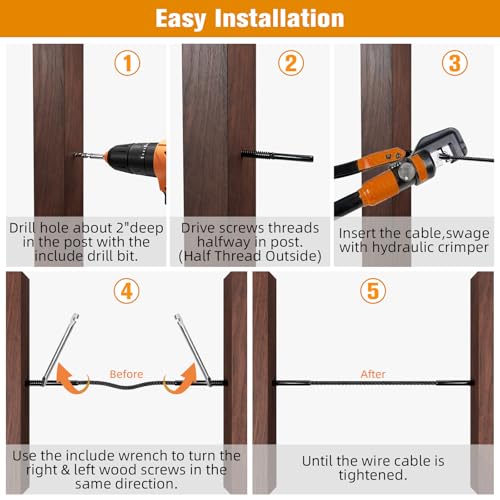 Easy Installation

1

Drill hole about 2"deep in the post with the include drill bit.

2

Drive screws threads halfway in post. (Half Thread Outside)

3

Insert the cable,swage with hydraulic crimper

4

Before

Use the include wrench to turn the right & left wood screws in the same direction.

5

After

Until the wire cable is tightened.