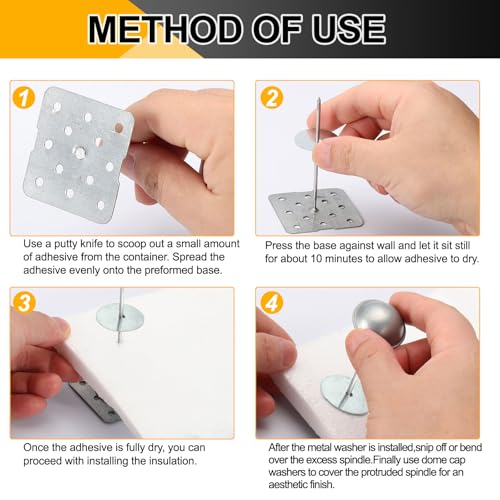 METHOD OF USE

1

Use a putty knife to scoop out a small amount of adhesive from the container. Spread the adhesive evenly onto the preformed base.

2

Press the base against wall and let it sit still for about 10 minutes to allow adhesive to dry.

3

Once the adhesive is fully dry, you can proceed with installing the insulation.

4

After the metal washer is installed,snip off or bend over the excess spindle.Finally use dome cap washers to cover the protruded spindle for an aesthetic finish.