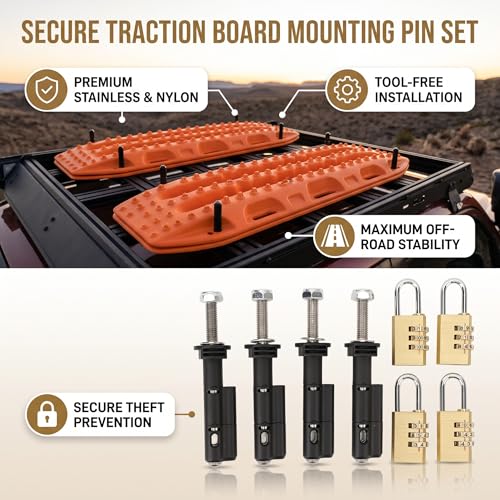 SECURE TRACTION BOARD MOUNTING PIN SET

PREMIUM STAINLESS & NYLON

TOOL-FREE INSTALLATION

MAXIMUM OFF-ROAD STABILITY

SECURE THEFT PREVENTION