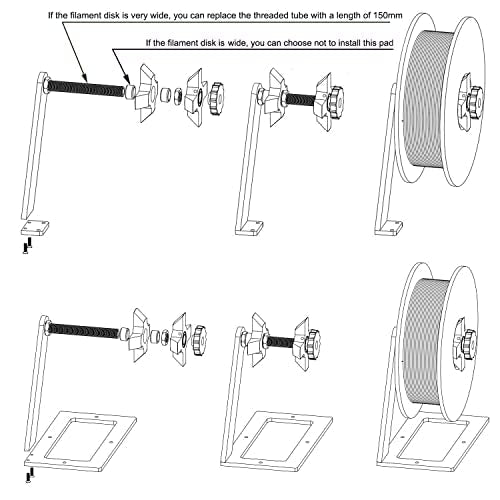 If the filament disk is very wide, you can replace the threaded tube with a length of 150mm

If the filament disk is wide, you can choose not to install this pad