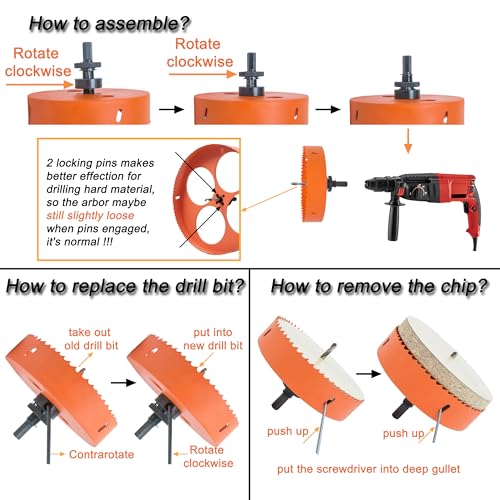 How to assemble?

Rotate clockwise

Rotate clockwise

2 locking pins makes better effection for drilling hard material, so the arbor maybe still slightly loose when pins engaged, it's normal !!!

How to replace the drill bit?

take out old drill bit

put into new drill bit

Contrarotate

Rotate clockwise

How to remove the chip?

push up

push up

put the screwdriver into deep gullet