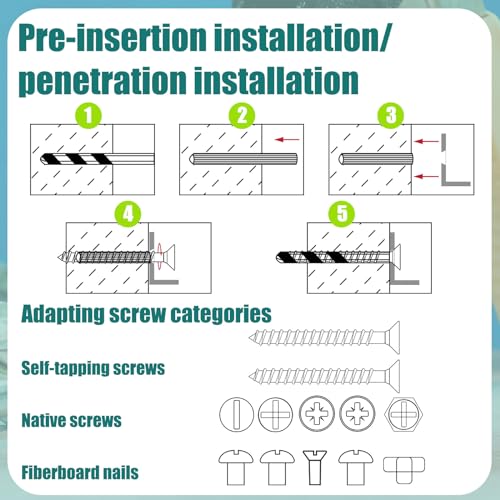 Pre-insertion installation/
penetration installation

1

2

3

4

5

Adapting screw categories

Self-tapping screws

Native screws

Fiberboard nails