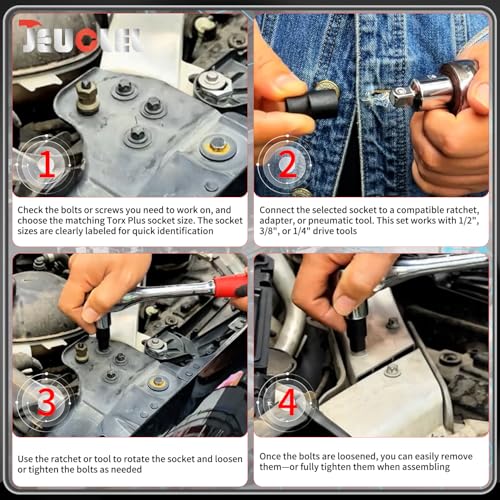 JEUCLEN

1

Check the bolts or screws you need to work on, and choose the matching Torx Plus socket size. The socket sizes are clearly labeled for quick identification

2

Connect the selected socket to a compatible ratchet, adapter, or pneumatic tool. This set works with 1/2", 3/8", or 1/4" drive tools

3

Use the ratchet or tool to rotate the socket and loosen or tighten the bolts as needed

4

Once the bolts are loosened, you can easily remove them—or fully tighten them when assembling