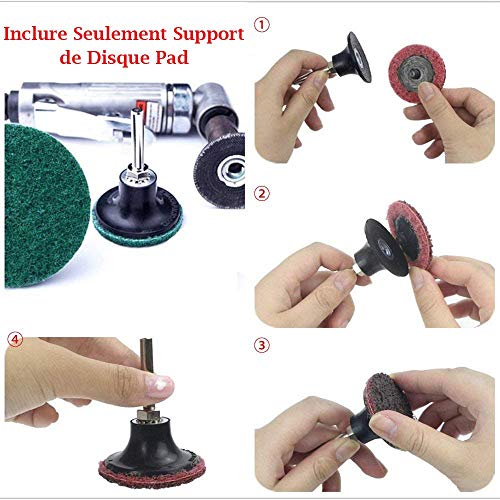 Inclure Seulement Support de Disque Pad

①

②

④

③