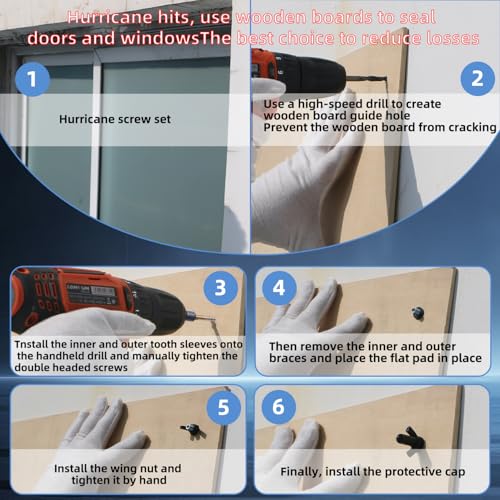 Hurricane hits, use wooden boards to seal doors and windowsThe best choice to reduce losses

1

Hurricane screw set

2

Use a high-speed drill to create wooden board guide hole
Prevent the wooden board from cracking

3

Tnstall the inner and outer tooth sleeves onto the handheld drill and manually tighten the double headed screws

4

Then remove the inner and outer braces and place the flat pad in place

5

Install the wing nut and tighten it by hand

6

Finally, install the protective cap