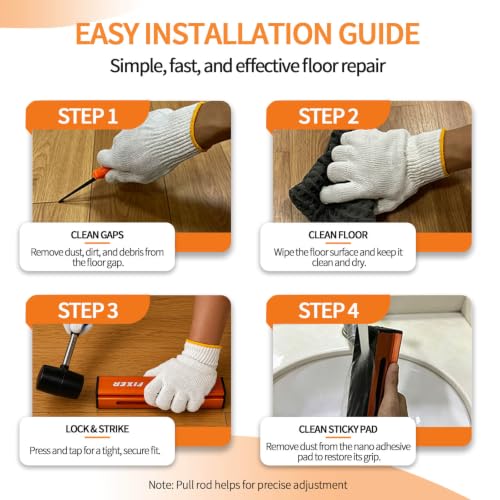 EASY INSTALLATION GUIDE

Simple, fast, and effective floor repair

STEP 1

CLEAN GAPS

Remove dust, dirt, and debris from the floor gap.

STEP 2

CLEAN FLOOR

Wipe the floor surface and keep it clean and dry.

STEP 3

FIXER

LOCK & STRIKE

Press and tap for a tight, secure fit.

STEP 4

CLEAN STICKY PAD

Remove dust from the nano adhesive pad to restore its grip.

Note: Pull rod helps for precise adjustment