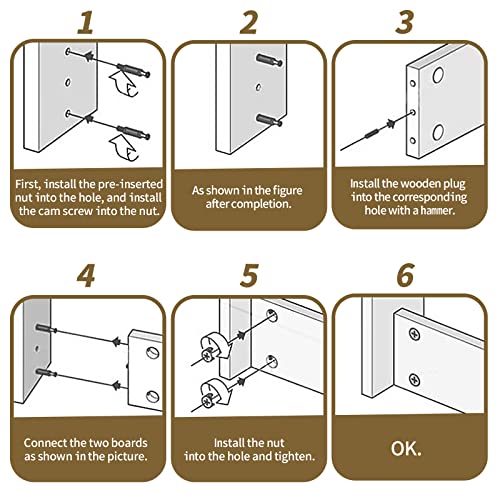 1

First, install the pre-inserted nut into the hole, and install the cam screw into the nut.

2

As shown in the figure after completion.

3

Install the wooden plug into the corresponding hole with a hammer.

4

Connect the two boards as shown in the picture.

5

Install the nut into the hole and tighten.

6

OK.