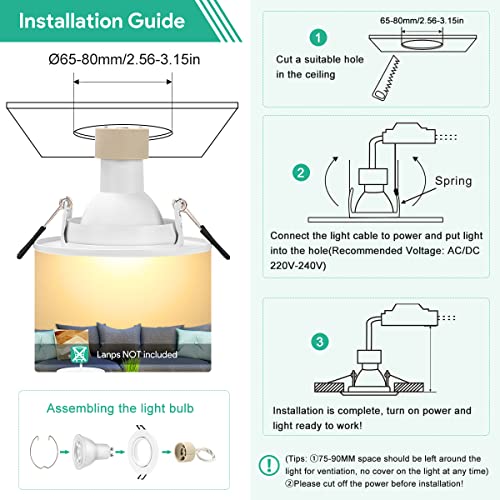 Installation Guide

Ø65-80mm/2.56-3.15in

Lanps NOT included

Assembling the light bulb

65-80mm/2.56-3.15in

1

Cut a suitable hole in the ceiling

2

Spring

Connect the light cable to power and put light into the hole(Recommended Voltage: AC/DC 220V-240V)

3

Installation is complete, turn on power and light ready to work!

(Tips: ①75-90MM space should be left around the light for ventiation, no cover on the light at any time)
②Please cut off the power before installation!