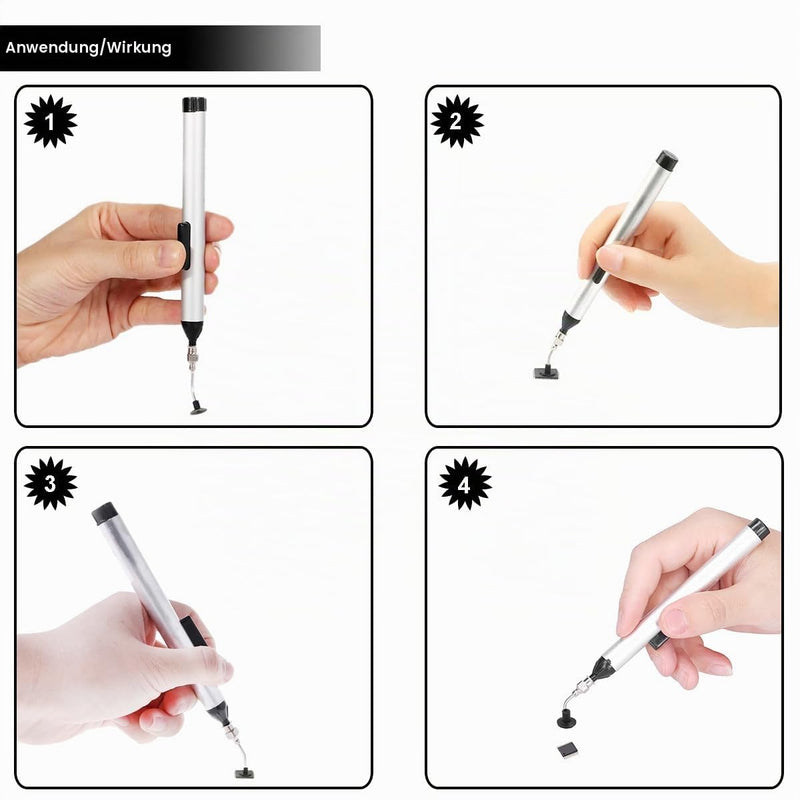 Anwendung/Wirkung

1

2

3

4