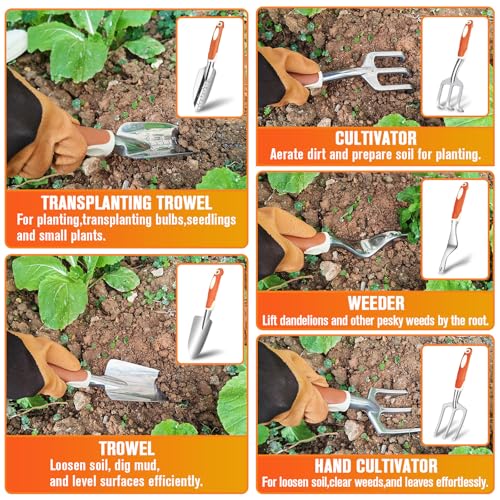 TRANSPLANTING TROWEL
For planting,transplanting bulbs,seedlings and small plants.

TROWEL
Loosen soil, dig mud, and level surfaces efficiently.

CULTIVATOR
Aerate dirt and prepare soil for planting.

WEEDER
Lift dandelions and other pesky weeds by the root.

HAND CULTIVATOR
For loosen soil,clear weeds,and leaves effortlessly.