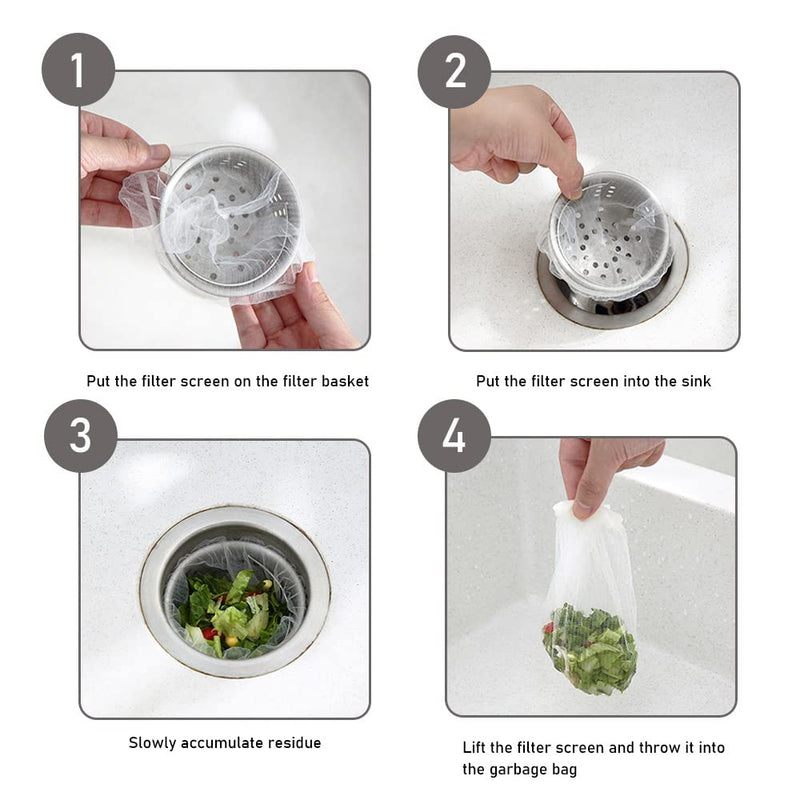 1

Put the filter screen on the filter basket

2

Put the filter screen into the sink

3

Slowly accumulate residue

4

Lift the filter screen and throw it into the garbage bag