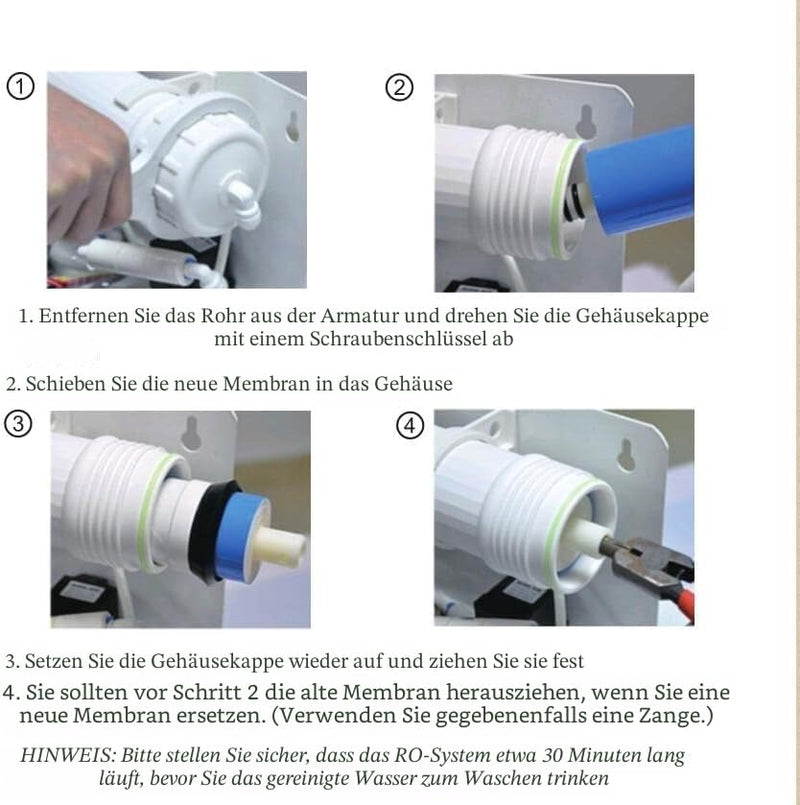 ①

②

1. Entfernen Sie das Rohr aus der Armatur und drehen Sie die Gehäusekappe mit einem Schraubenschlüssel ab

2. Schieben Sie die neue Membran in das Gehäuse

③

④

3. Setzen Sie die Gehäusekappe wieder auf und ziehen Sie sie fest

4. Sie sollten vor Schritt 2 die alte Membran herausziehen, wenn Sie eine neue Membran ersetzen. (Verwenden Sie gegebenenfalls eine Zange.)

HINWEIS: Bitte stellen Sie sicher, dass das RO-System etwa 30 Minuten lang läuft, bevor Sie das gereinigte Wasser zum Waschen trinken