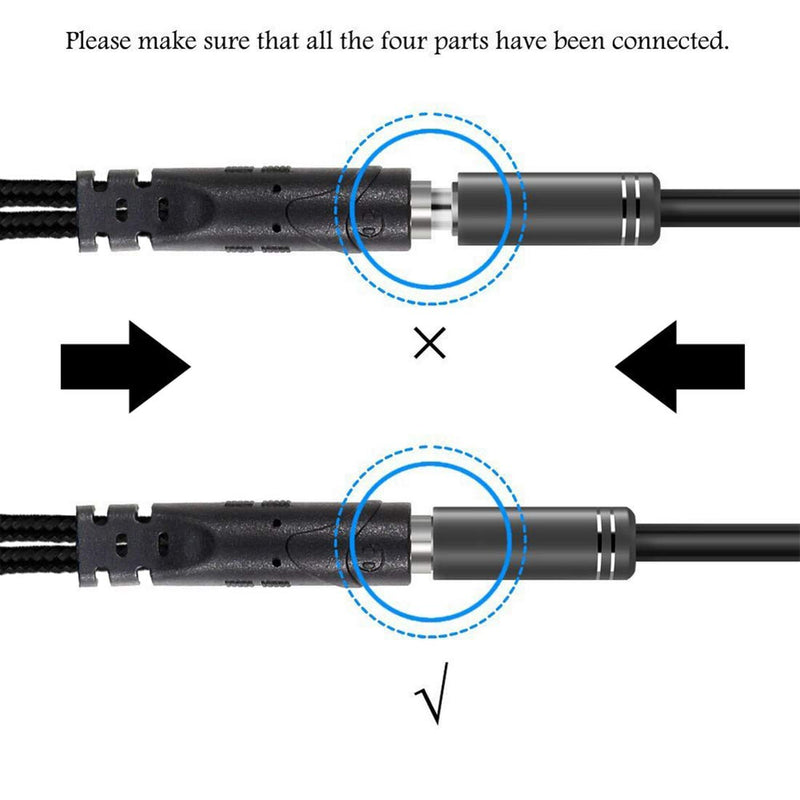 Please make sure that all the four parts have been connected.

×

√