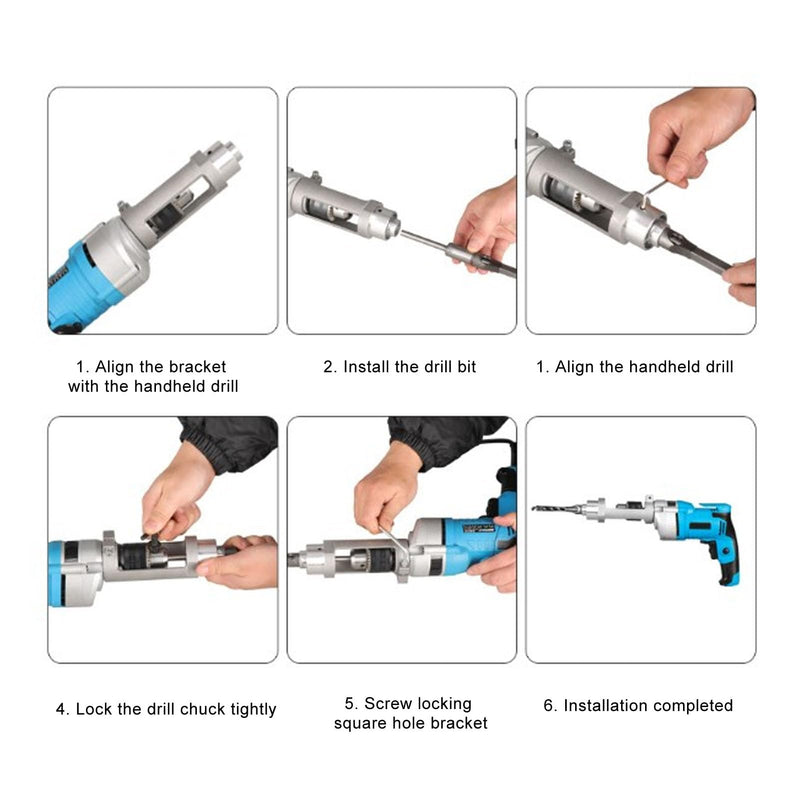 1. Align the bracket with the handheld drill

2. Install the drill bit

1. Align the handheld drill

4. Lock the drill chuck tightly

5. Screw locking square hole bracket

6. Installation completed