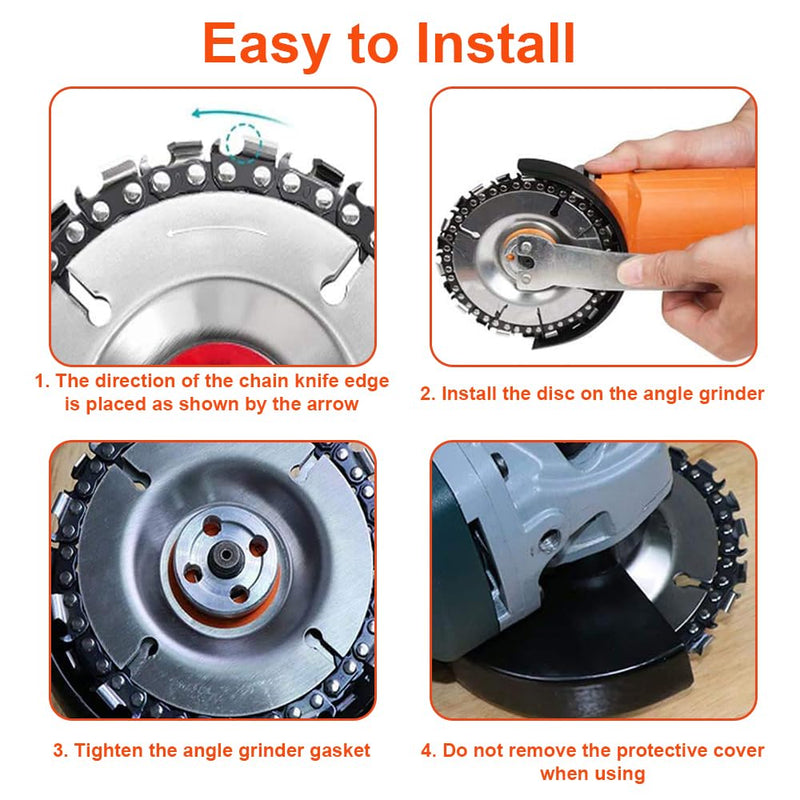 Easy to Install

1. The direction of the chain knife edge is placed as shown by the arrow

2. Install the disc on the angle grinder

3. Tighten the angle grinder gasket

4. Do not remove the protective cover when using