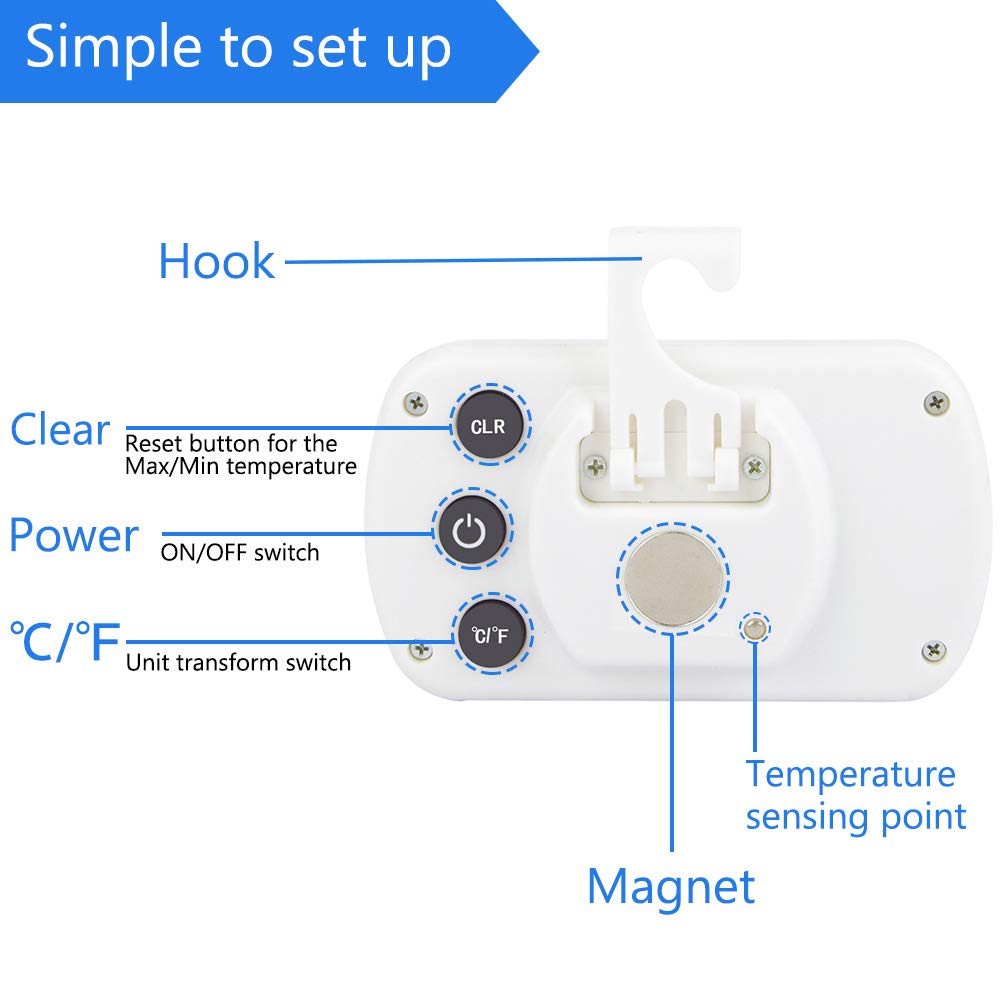 Simple to set up

Hook

Clear
Reset button for the Max/Min temperature
CLR

Power
ON/OFF switch

℃/℉
Unit transform switch
℃/℉

Temperature sensing point

Magnet