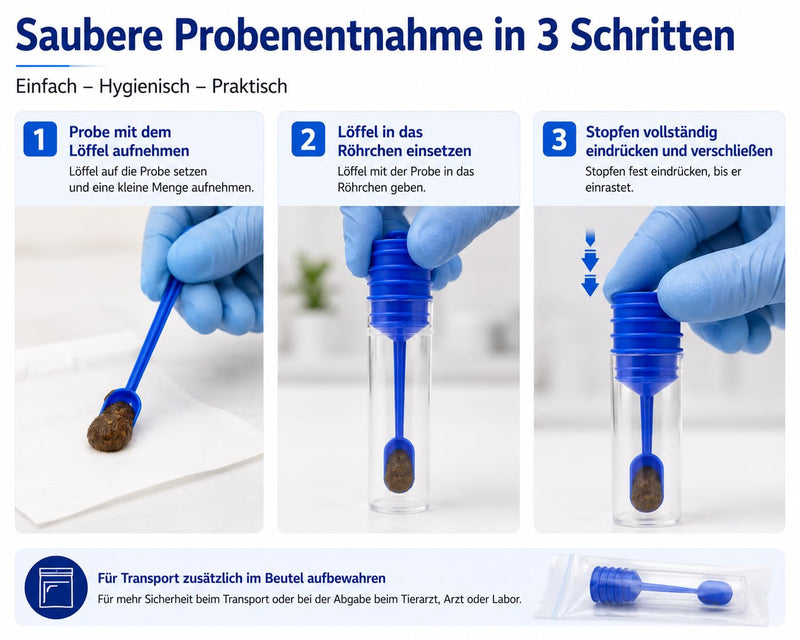 Saubere Probenentnahme in 3 Schritten

Einfach – Hygienisch – Praktisch

1 Probe mit dem Löffel aufnehmen
Löffel auf die Probe setzen und eine kleine Menge aufnehmen.

2 Löffel in das Röhrchen einsetzen
Löffel mit der Probe in das Röhrchen geben.

3 Stopfen vollständig eindrücken und verschließen
Stopfen fest eindrücken, bis er einrastet.

Für Transport zusätzlich im Beutel aufbewahren
Für mehr Sicherheit beim Transport oder bei der Abgabe beim Tierarzt, Arzt oder Labor.