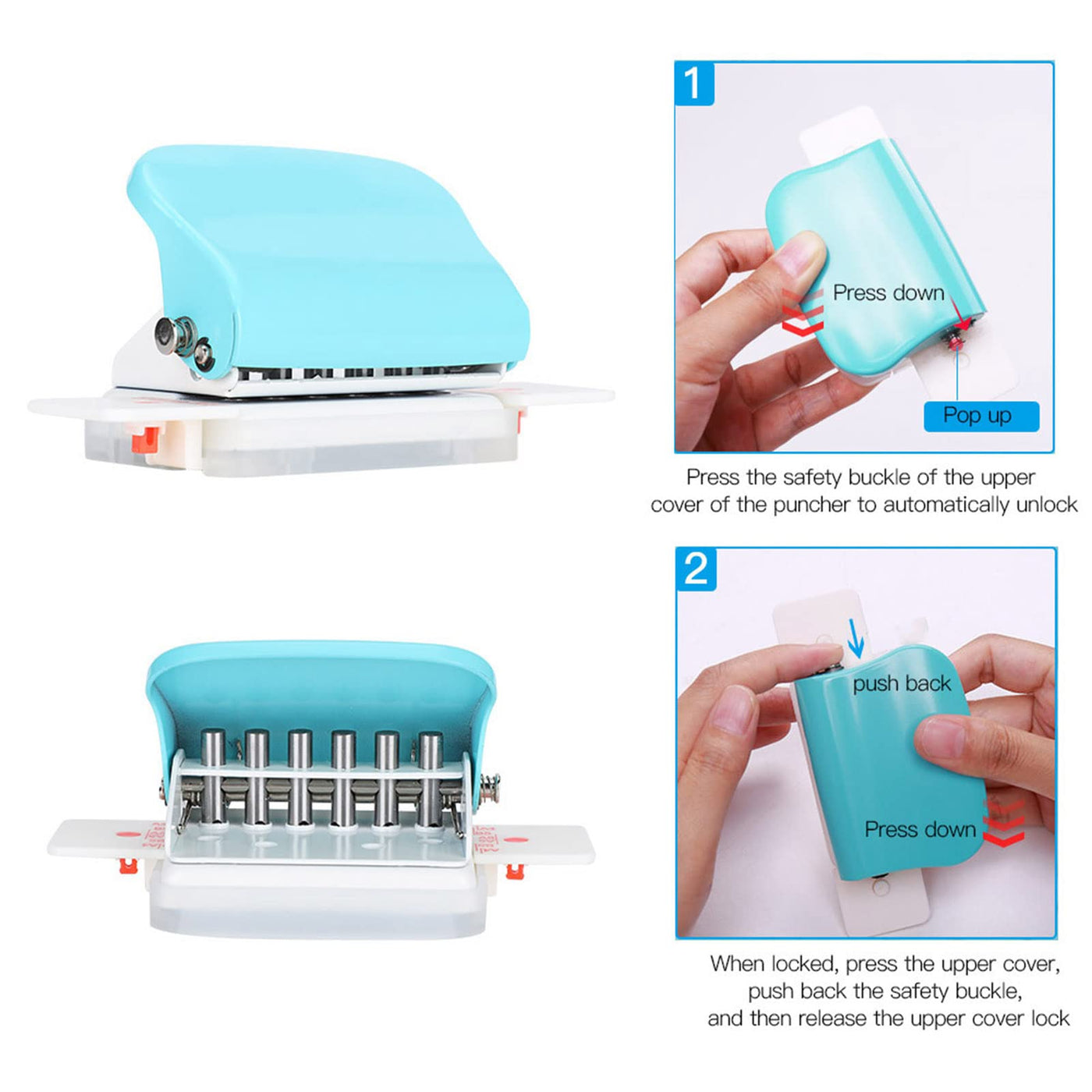 1

Press down

Pop up

Press the safety buckle of the upper cover of the puncher to automatically unlock

2

push back

Press down

When locked, press the upper cover, push back the safety buckle, and then release the upper cover lock