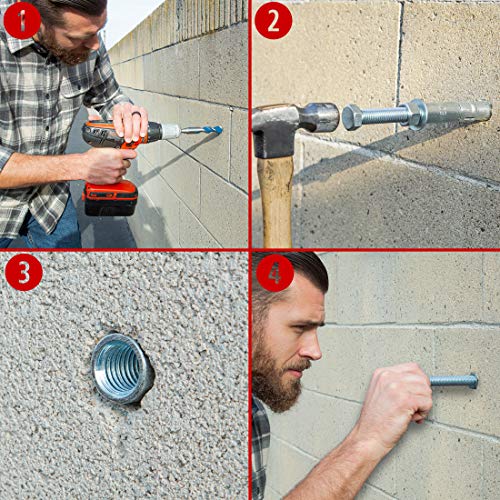 1

2

3

4